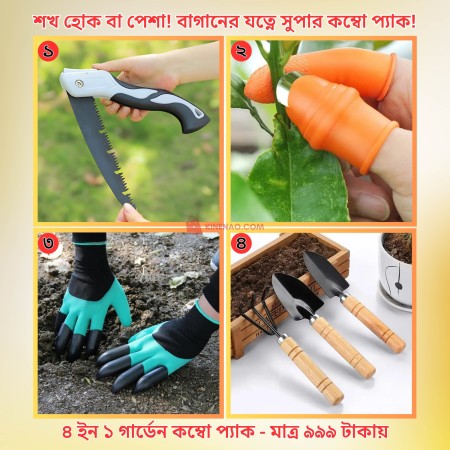 শখ হোক বা পেশা! বাগানের যত্নে সুপার কম্বো প্যাক!

১

২

KINENAO.COM

৩

৪

৪ ইন ১ গার্ডেন কম্বো প্যাক - মাত্র ৯৯৯ টাকায়